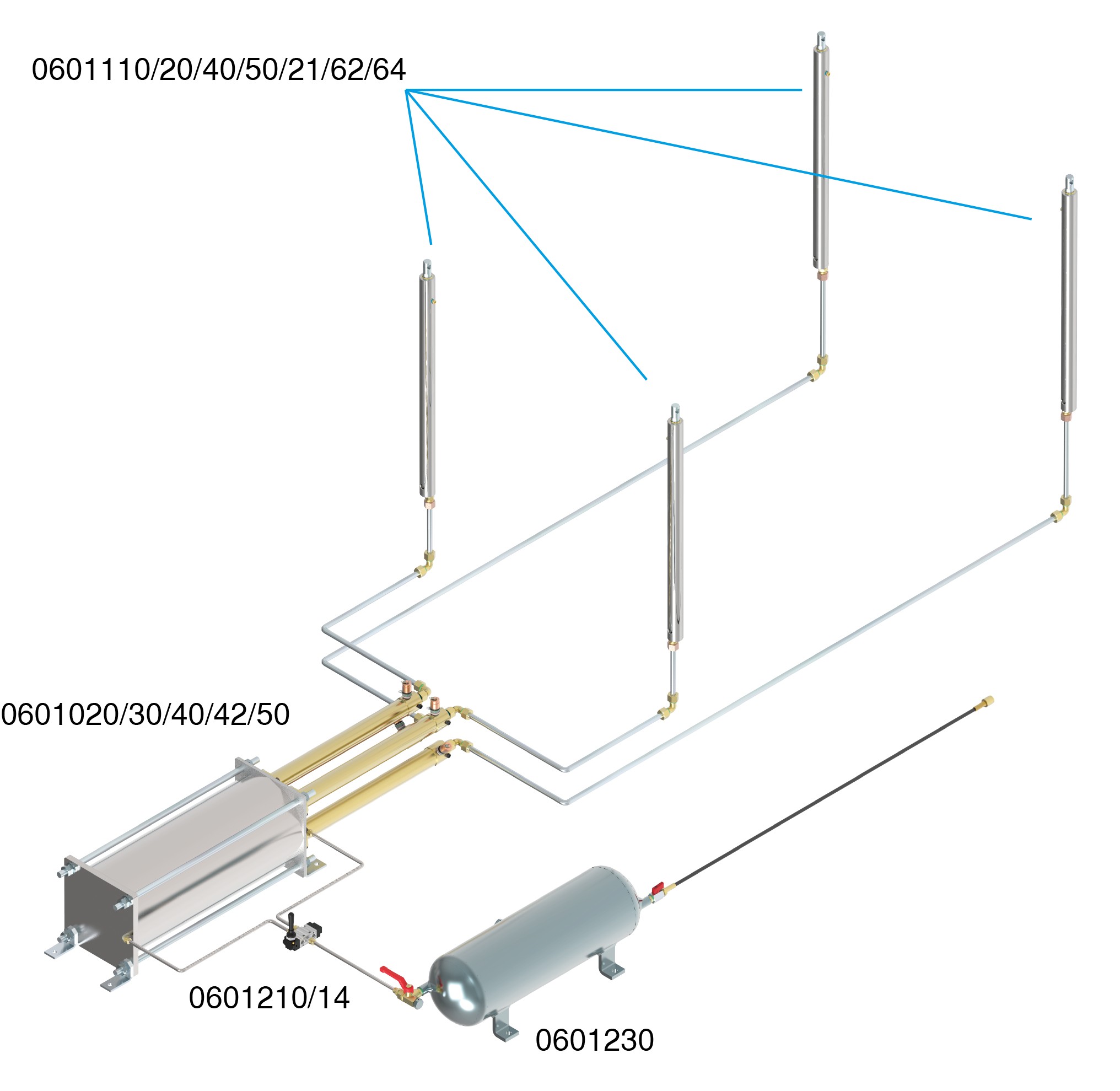 0601110/20/40/50/21/62/64

0601020/30/40/42/50

0601210/14

0601230